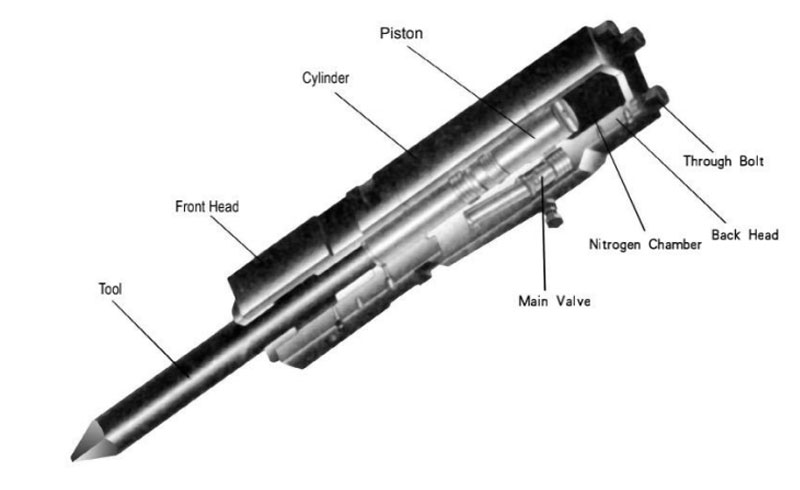 Piston

Cylinder

Through Bolt

Front Head

Back Head

Nitrogen Chamber

Tool

Main Valve